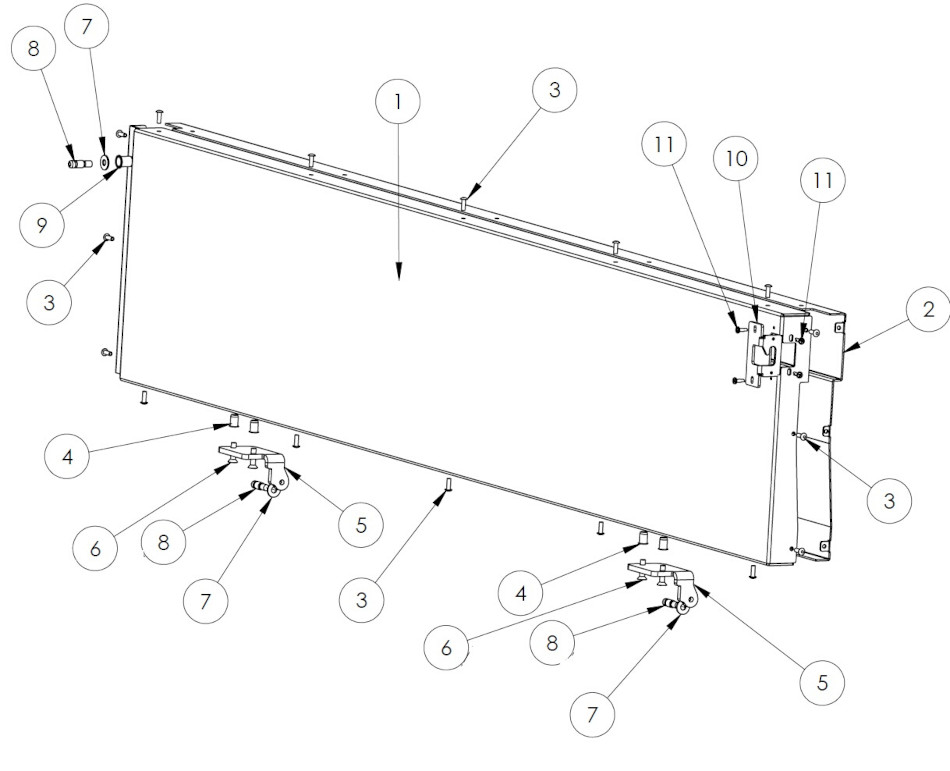 8
7
1
3
11
10
11
9
3
2
4
3
6
8
5
7
3
4
6
8
5
7