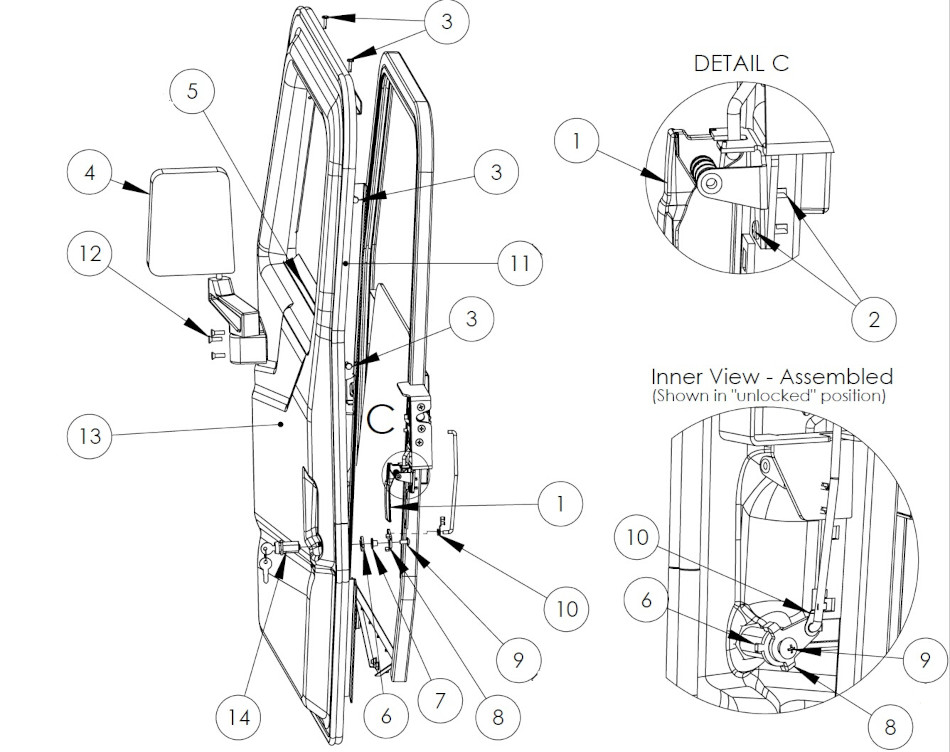 3
3
5
4
3
12
11
3
13
C
1
10
14
6
7
8
9

DETAIL C
1
2

Inner View - Assembled
(Shown in "unlocked" position)
10
6
9
8