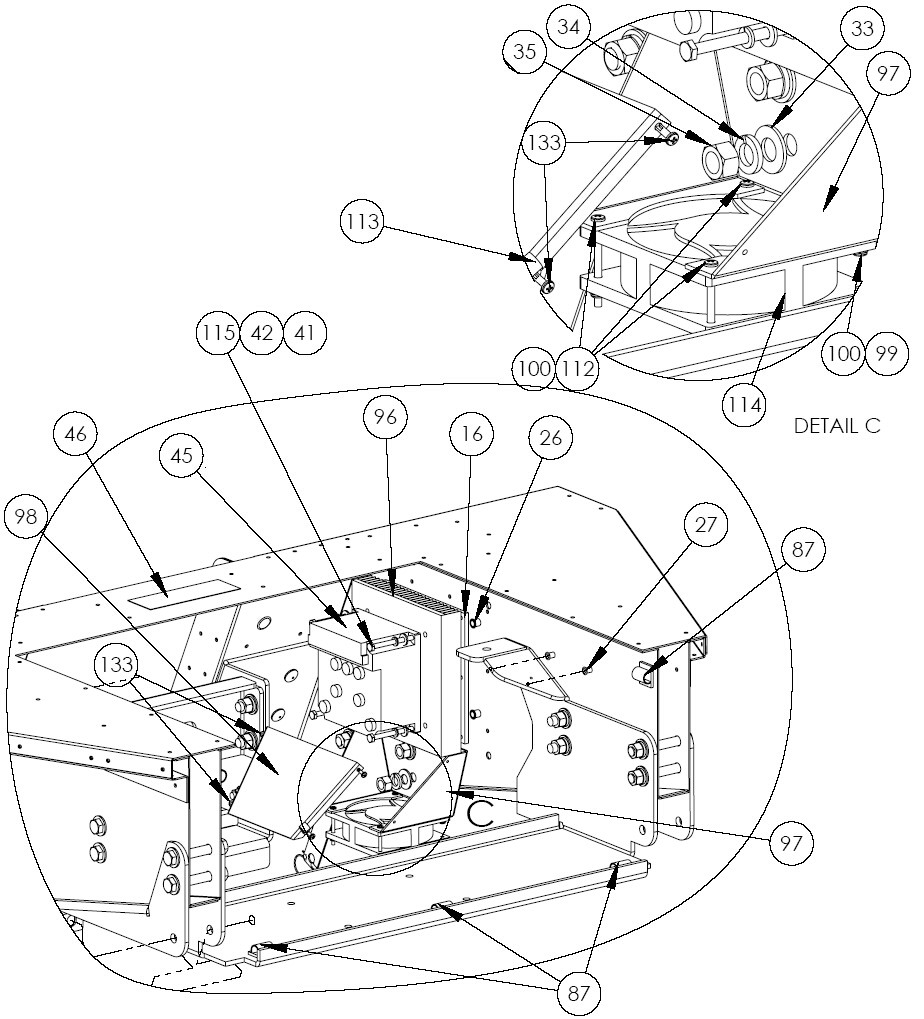 35
34
33
97
133
113
100
112
114
100
99
DETAIL C
115
42
41
46
45
96
16
26
98
27
87
133
C
97
87