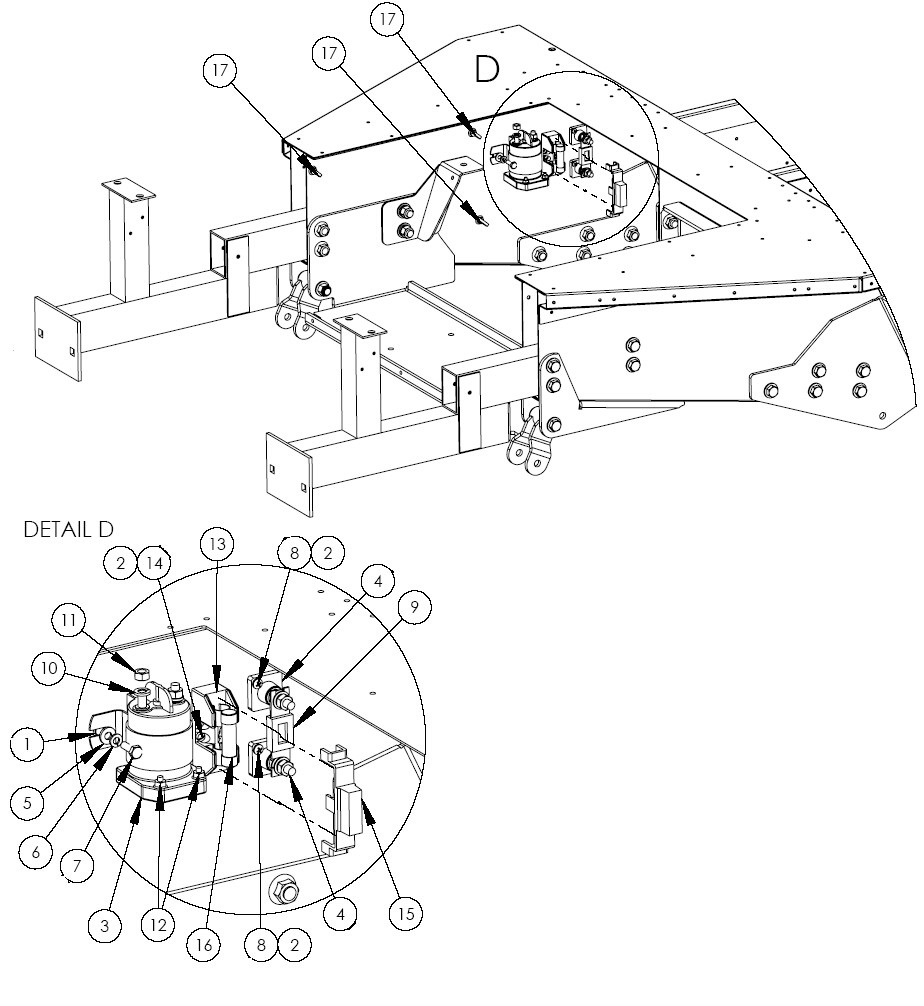 17
17
17
D

DETAIL D
2
14
13
8
2
4
9
11
10
1
5
6
7
3
12
16
8
2
4
15