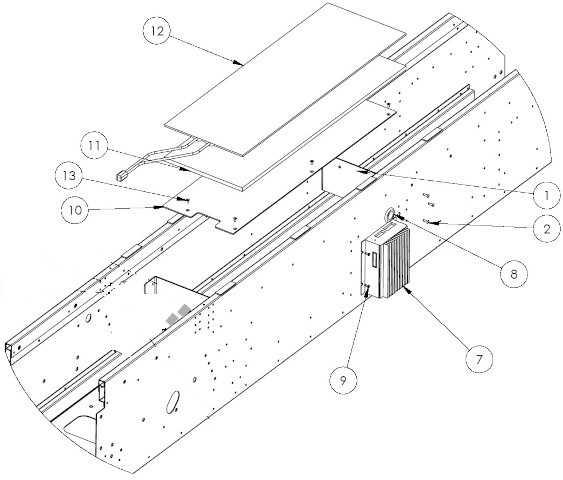 12
11
13
10
1
2
8
7
9