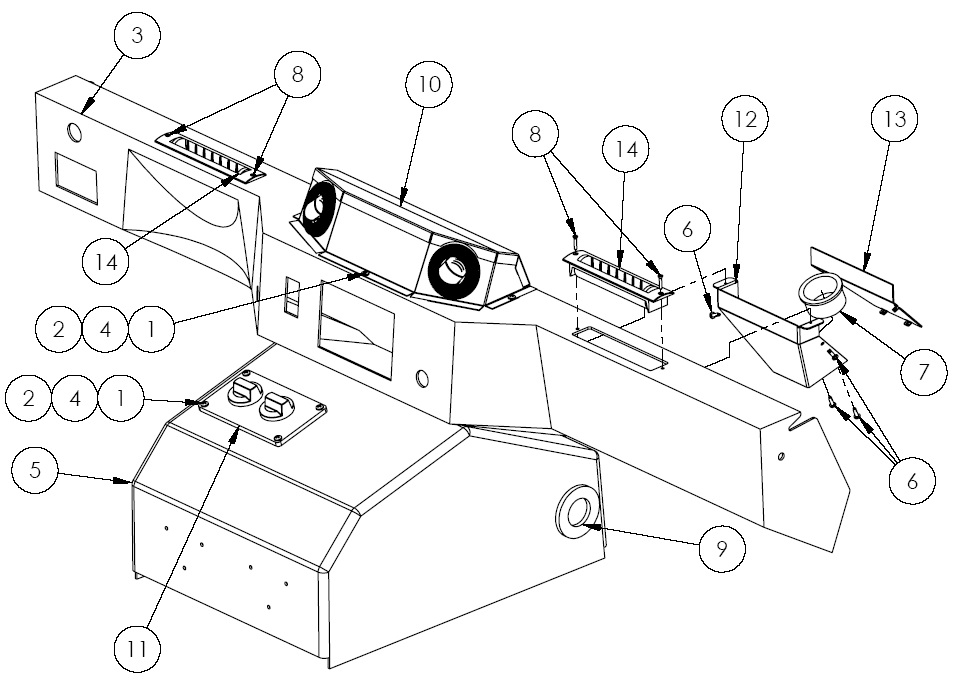 3
8
10
8
14
12
13
14
6
2 4 1
7
2 4 1
5
6
9
11