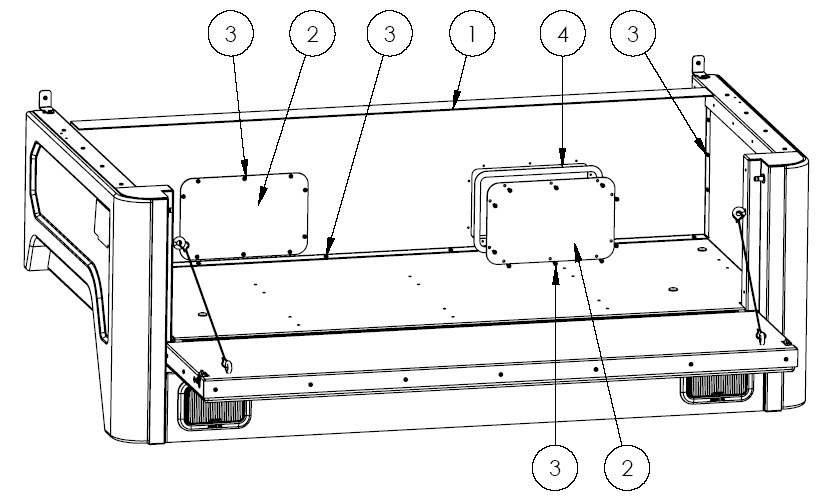 3
2
3
1
4
3
3
2