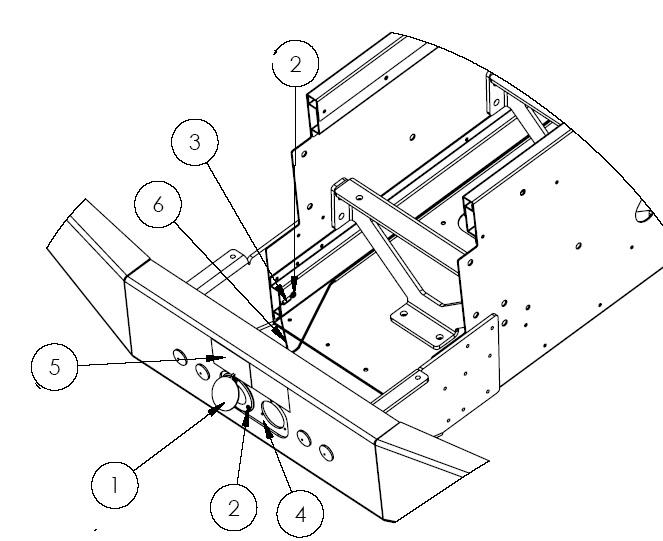 2
3
6
5
1
2
4