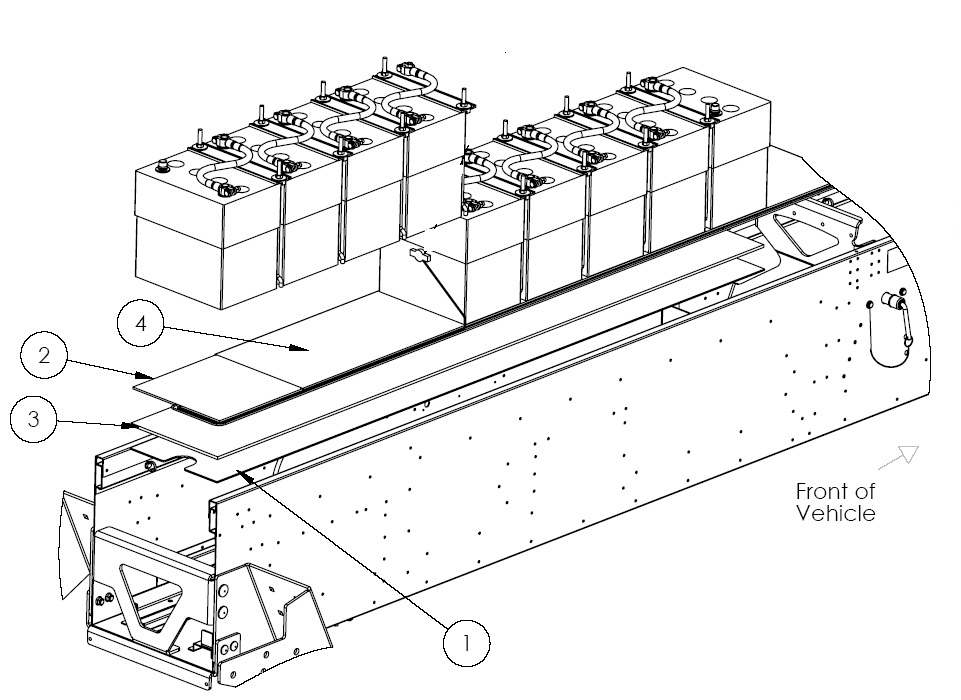 4
2
3
Front of Vehicle
1