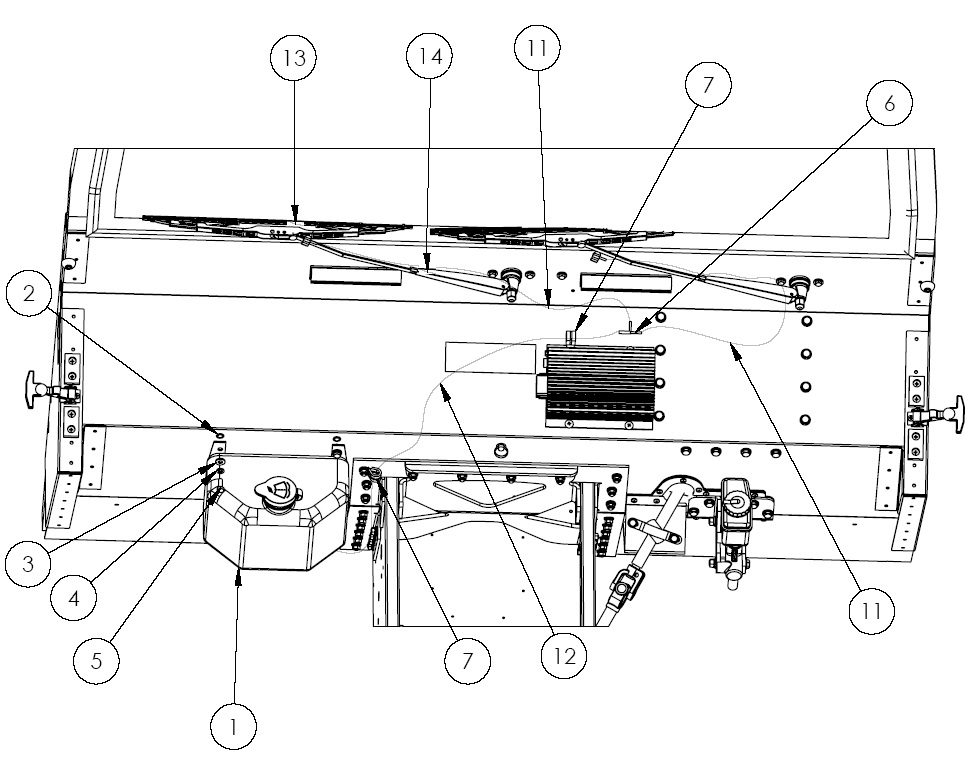 13
14
11
7
6
2
3
4
5
1
7
12
11