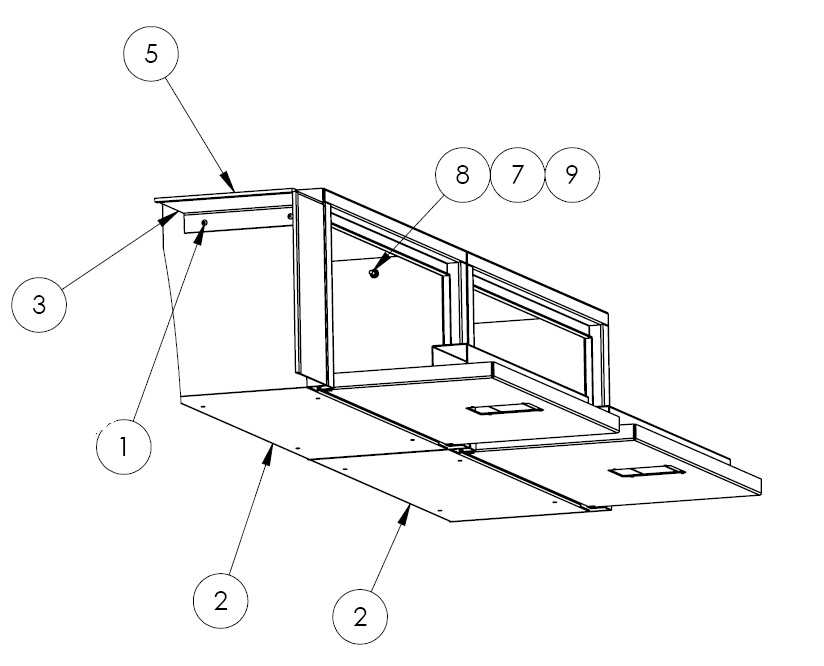 5
8 7 9
3
1
2
2