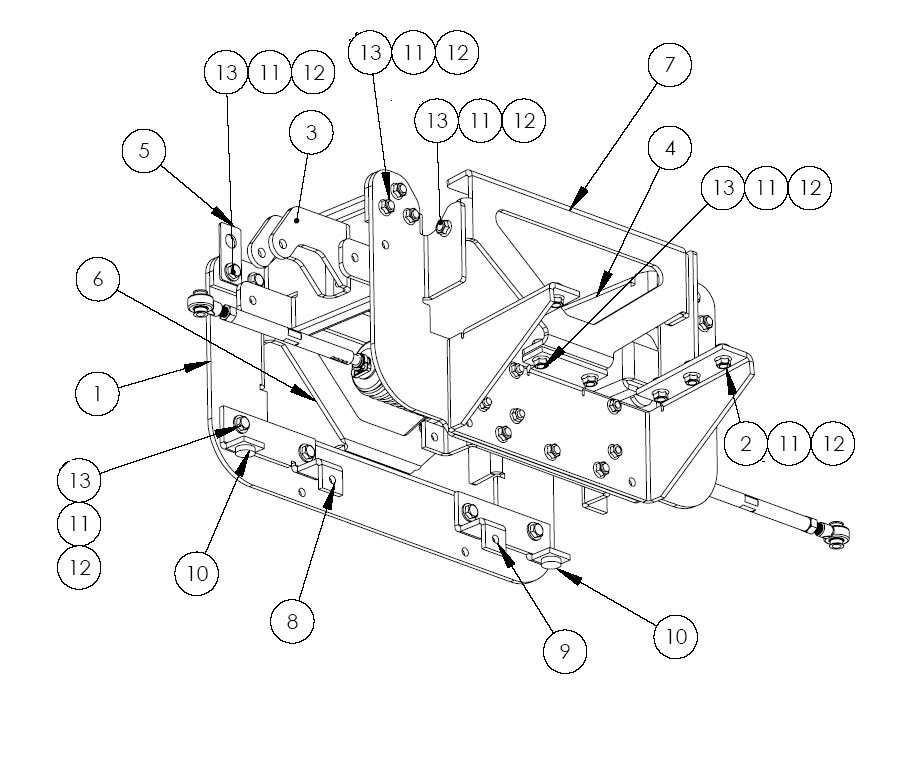 13 11 12

13 11 12

7

13 11 12

3

5

4

13 11 12

6

1

2 11 12

13

11

12

10

8

9

10