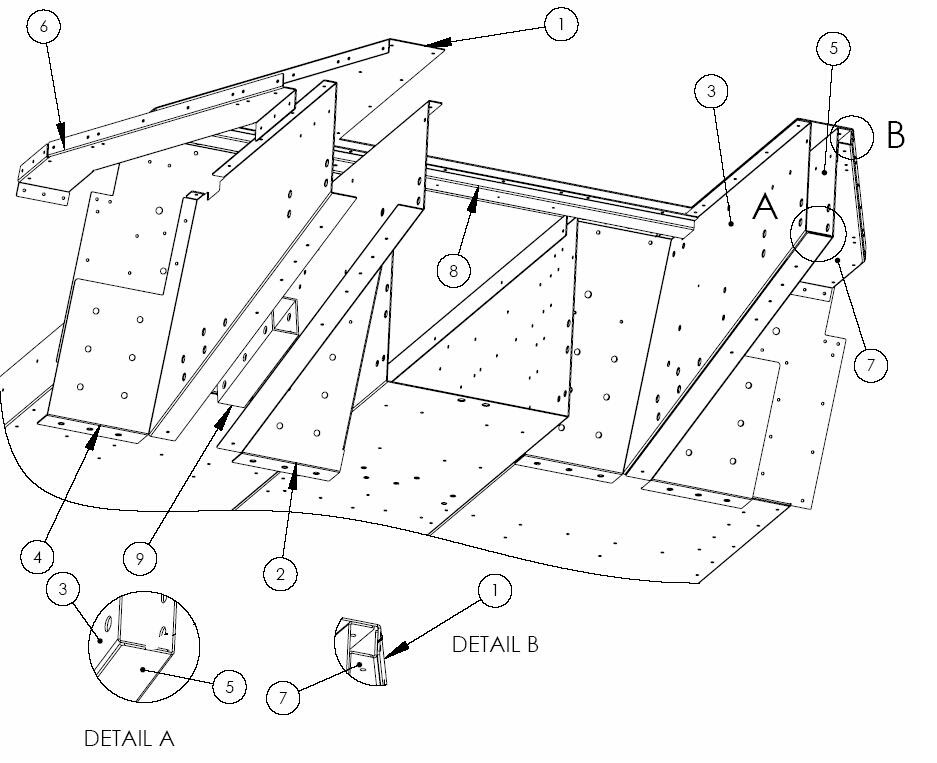 6
1
5
3
B
A
8
7
4
9
2
3
1
DETAIL B
5
7
DETAIL A