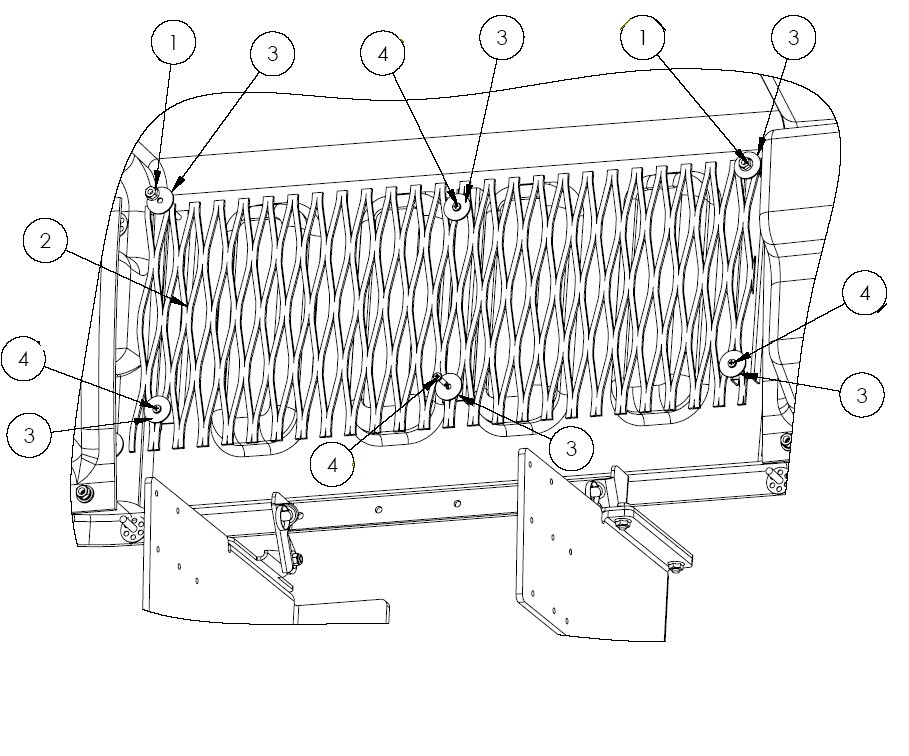 1
3
4
3
1
3
2
4
4
3
3
4
3