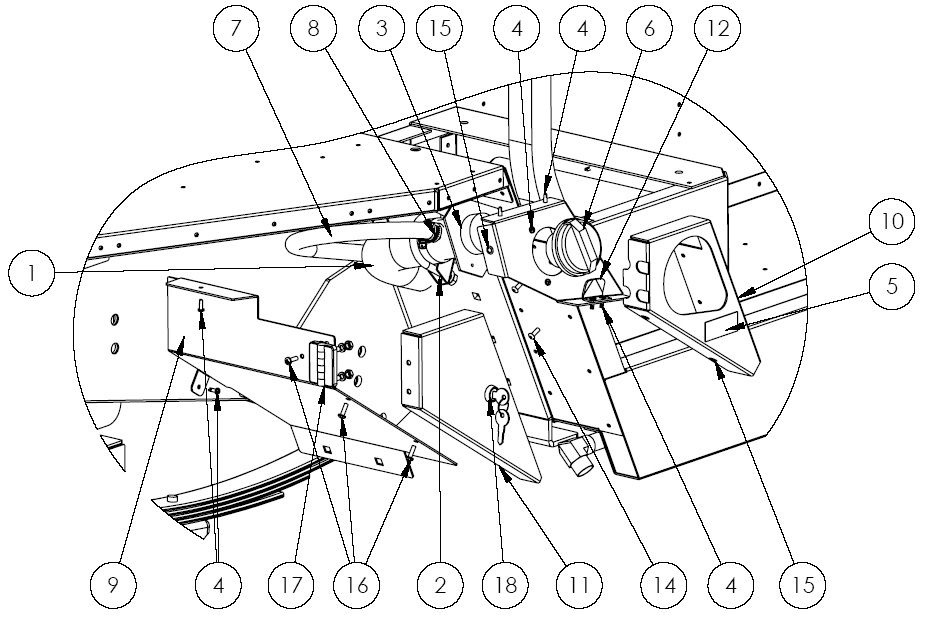 7
8
3
15
4
4
6
12
10
5
1
9
4
17
16
2
18
11
14
4
15