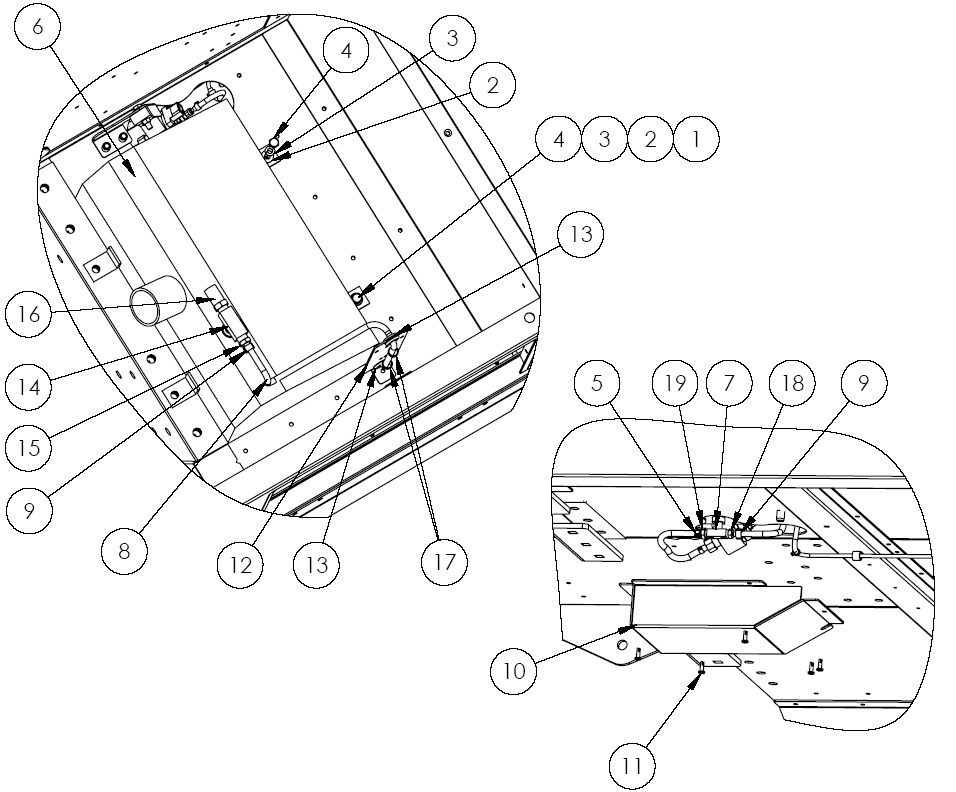 6
4
3
2
4 3 2 1
13
16
14
15
9
8
12
13
17
5
19
7
18
9
10
11